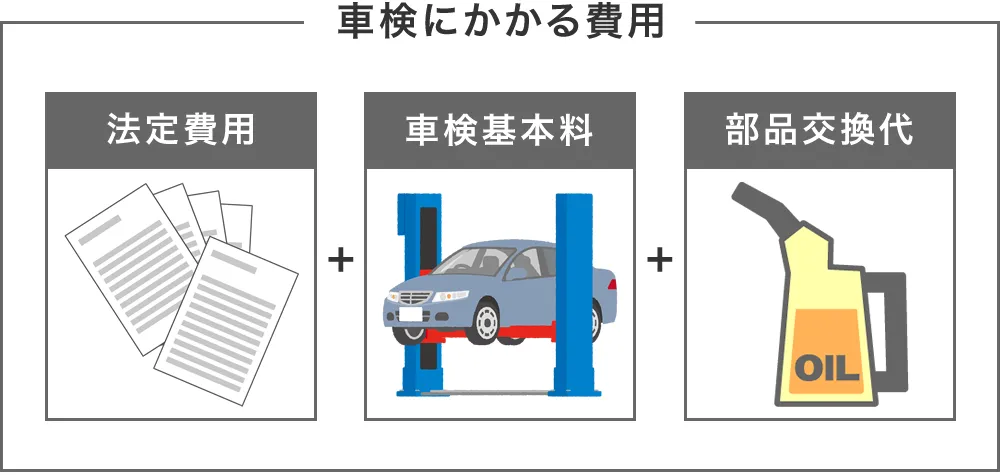 車検にかかる費用

法定費用

+

車検基本料

+

部品交換代

OIL